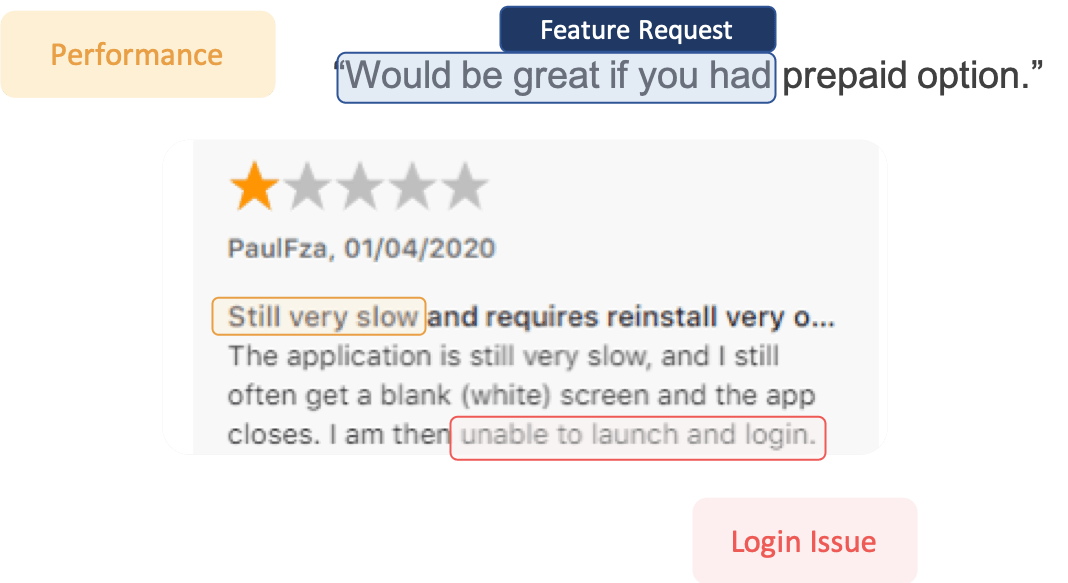 Performance

Feature Request

“Would be great if you had prepaid option.”

PaulFza, 01/04/2020

Still very slow and requires reinstall very o...
The application is still very slow, and I still often get a blank (white) screen and the app closes. I am then unable to launch and login.

Login Issue